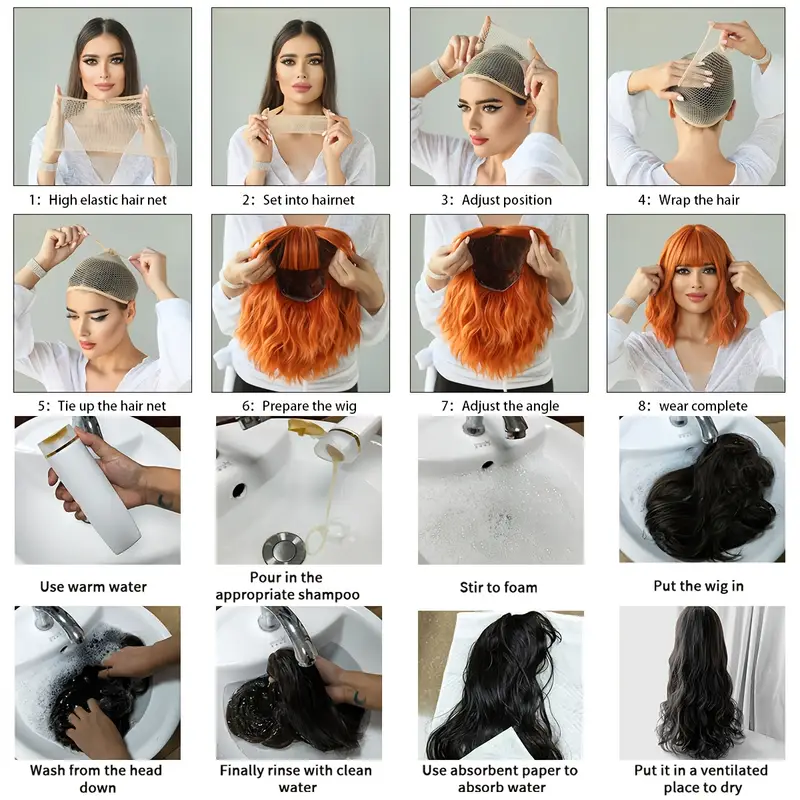 1: High elastic hair net

2: Set into hairnet

3: Adjust position

4: Wrap the hair

5: Tie up the hair net

6: Prepare the wig

7: Adjust the angle

8: wear complete

Use warm water

Pour in the appropriate shampoo

Stir to foam

Put the wig in

Wash from the head down

Finally rinse with clean water

Use absorbent paper to absorb water

Put it in a ventilated place to dry